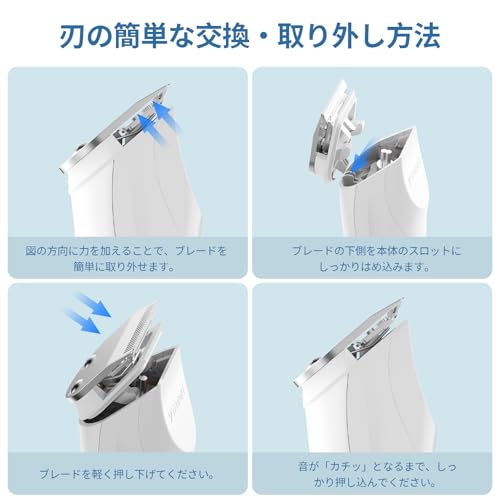 刃の簡単な交換・取り外し方法

図の方向に力を加えることで、ブレードを簡単に取り外せます。

ブレードの下側を本体のスロットにしっかりはめ込みます。

ブレードを軽く押し下げてください。

音が「カチッ」となるまで、しっかり押し込んでください。