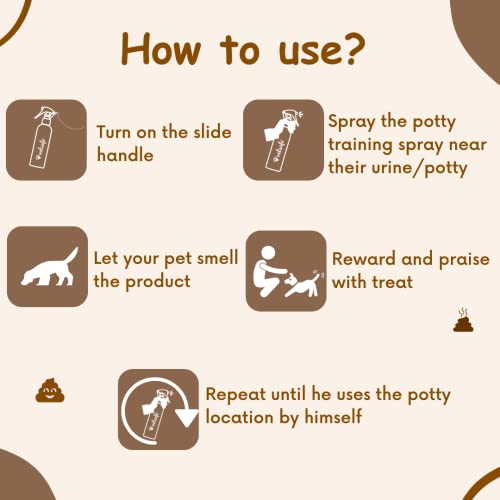 How to use?

Turn on the slide handle

Spray the potty training spray near their urine/potty

Let your pet smell the product

Reward and praise with treat

Repeat until he uses the potty location by himself