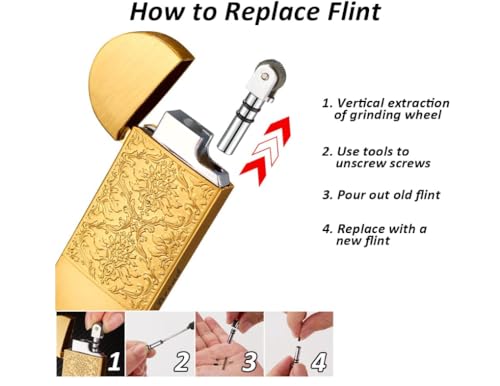 How to Replace Flint

1. Vertical extraction of grinding wheel

2. Use tools to unscrew screws

3. Pour out old flint

4. Replace with a new flint

1

2

3

4