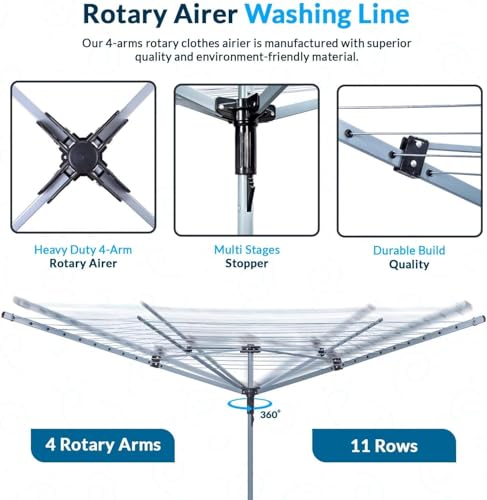 Rotary Airer Washing Line

Our 4-arms rotary clothes airier is manufactured with superior quality and environment-friendly material.

Heavy Duty 4-Arm
Rotary Airer

Multi Stages
Stopper

Durable Build
Quality

360°

4 Rotary Arms

11 Rows