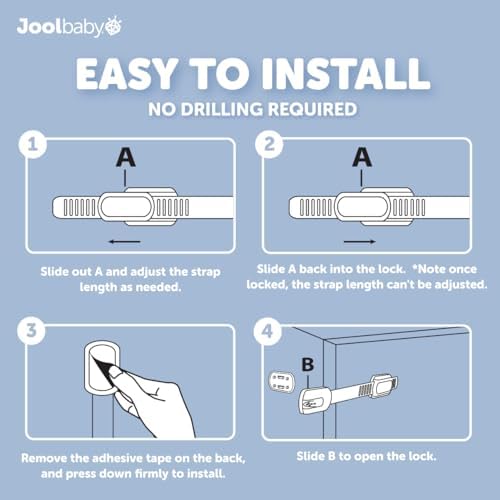 Joolbaby

EASY TO INSTALL

NO DRILLING REQUIRED

1

A

Slide out A and adjust the strap length as needed.

2

A

Slide A back into the lock. *Note once locked, the strap length can't be adjusted.

3

Remove the adhesive tape on the back, and press down firmly to install.

4

B

Slide B to open the lock.