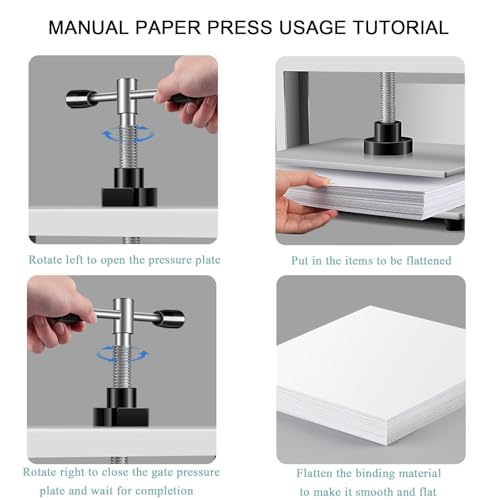 MANUAL PAPER PRESS USAGE TUTORIAL

Rotate left to open the pressure plate

Put in the items to be flattened

Rotate right to close the gate pressure plate and wait for completion

Flatten the binding material to make it smooth and flat