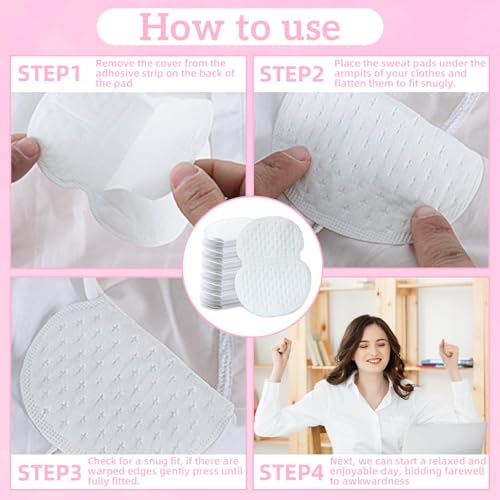 How to use

STEP1 Remove the cover from the adhesive strip on the back of the pad

STEP2 Place the sweat pads under the armpits of your clothes and flatten them to fit snugly.

STEP3 Check for a snug fit, if there are warped edges gentiy press until fully fitted.

STEP4 Next, we can start a relaxed and enjoyable day, bidding farewell to awkwardness