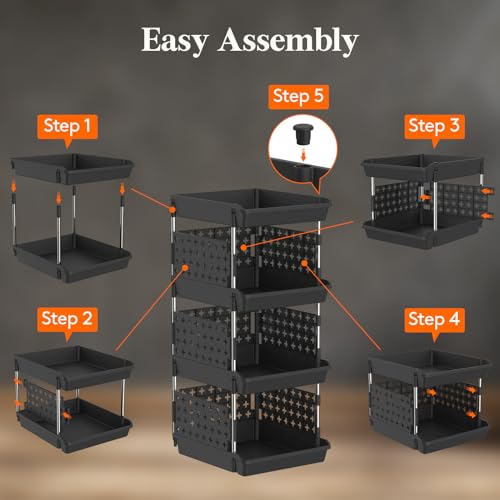 Easy Assembly

Step 1

Step 5

Step 3

Step 2

Step 4