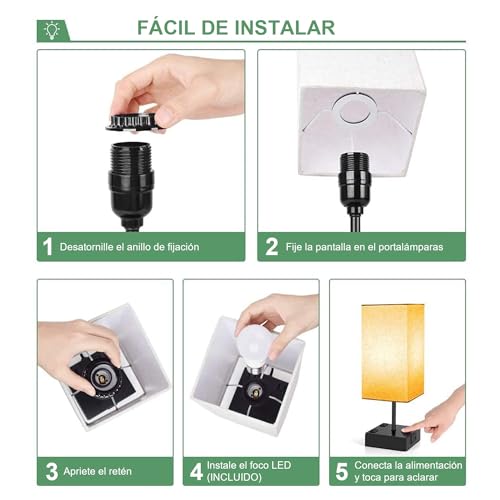 FÁCIL DE INSTALAR

1 Desatornille el anillo de fijación

2 Fije la pantalla en el portalámparas

3 Apriete el retén

4 Instale el foco LED (INCLUIDO)

5 Conecta la alimentación y toca para aclarar