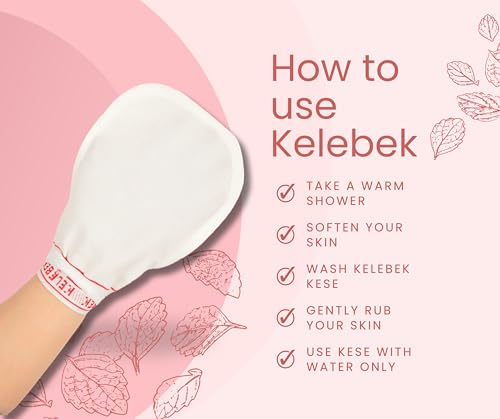 KELEBEK

How to use Kelebek

TAKE A WARM SHOWER

SOFTEN YOUR SKIN

WASH KELEBEK KESE

GENTLY RUB YOUR SKIN

USE KESE WITH WATER ONLY