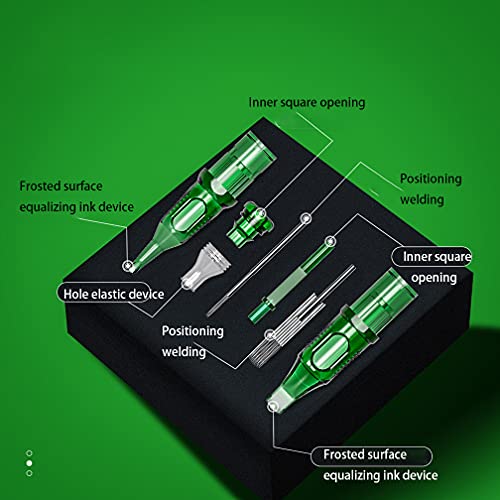 Inner square opening

Frosted surface equalizing ink device

Positioning welding

Inner square opening

Hole elastic device

Positioning welding

Frosted surface equalizing ink device