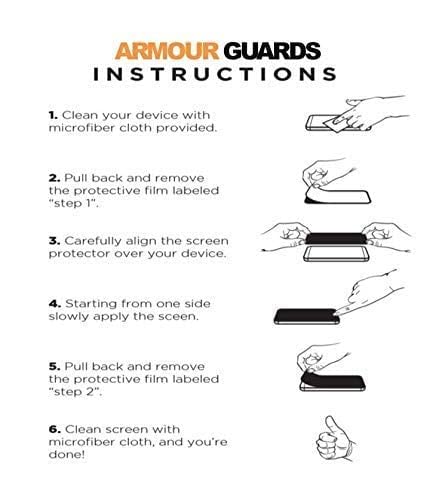 ARMOUR GUARDS
INSTRUCTIONS

1. Clean your device with microfiber cloth provided.

2. Pull back and remove the protective film labeled "step 1".

3. Carefully align the screen protector over your device.

4. Starting from one side slowly apply the sceen.

5. Pull back and remove the protective film labeled "step 2".

6. Clean screen with microfiber cloth, and you're done!