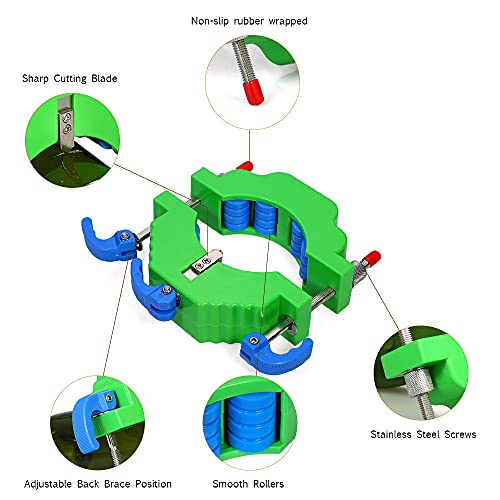 Non-slip rubber wrapped

Sharp Cutting Blade

Stainless Steel Screws

Adjustable Back Brace Position

Smooth Rollers