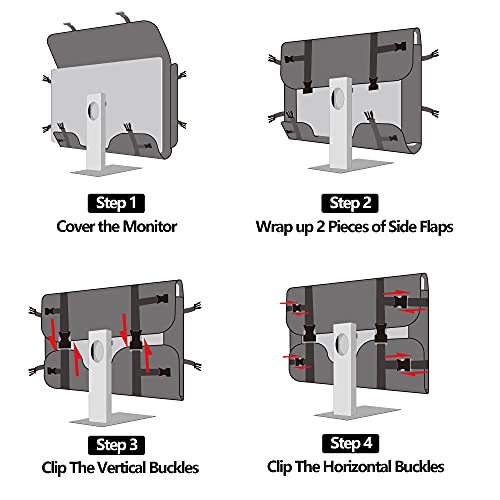 Step 1
Cover the Monitor

Step 2
Wrap up 2 Pieces of Side Flaps

Step 3
Clip The Vertical Buckles

Step 4
Clip The Horizontal Buckles