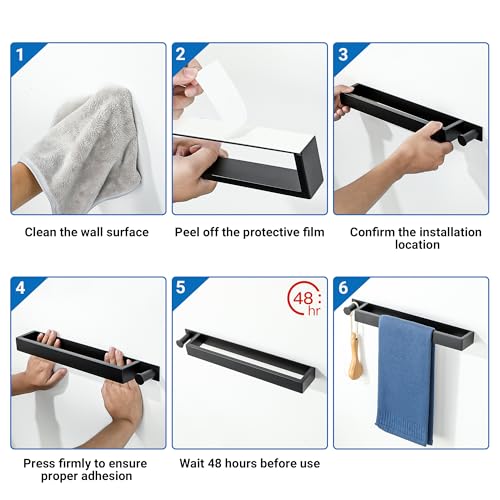 1

Clean the wall surface

2

Peel off the protective film

3

Confirm the installation location

4

Press firmly to ensure proper adhesion

5

48 hr

Wait 48 hours before use

6