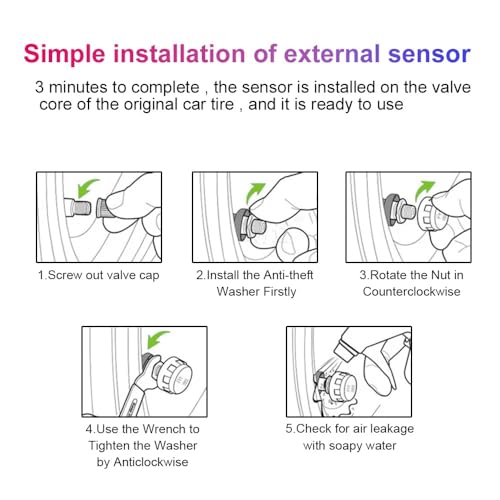 Simple installation of external sensor

3 minutes to complete , the sensor is installed on the valve core of the original car tire , and it is ready to use

1.Screw out valve cap

2.Install the Anti-theft Washer Firstly

3.Rotate the Nut in Counterclockwise

4.Use the Wrench to Tighten the Washer by Anticlockwise

5.Check for air leakage with soapy water