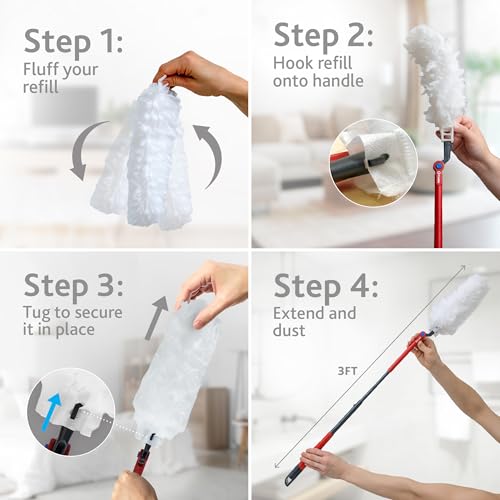 Step 1:
Fluff your refill

Step 2:
Hook refill onto handle

Step 3:
Tug to secure it in place

Step 4:
Extend and dust

3FT