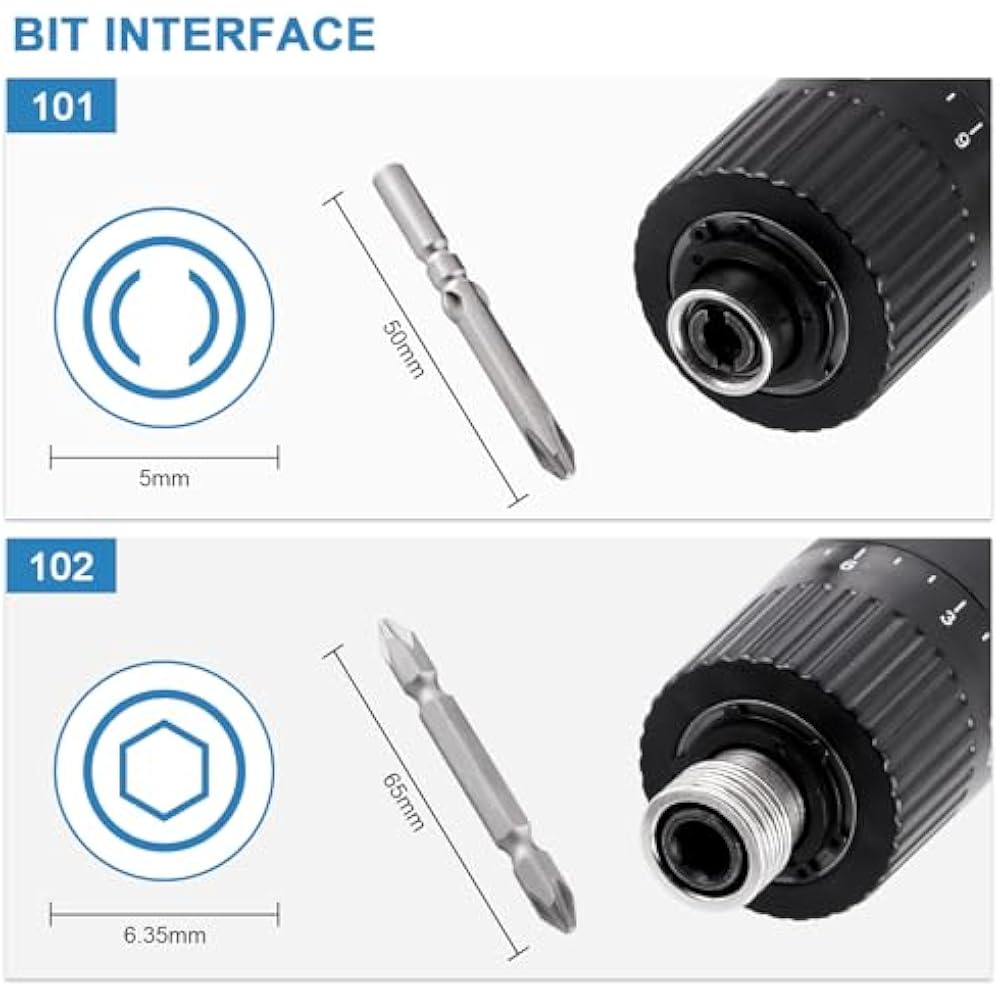 BIT INTERFACE

101

5mm

50mm

6

102

6.35mm

65mm

6

3