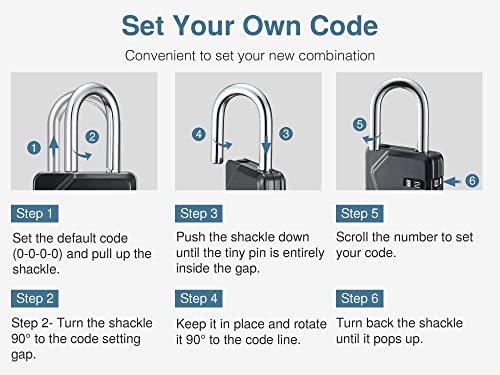 Set Your Own Code

Convenient to set your new combination

1 2

4 3

5 6

Step 1

Set the default code (0-0-0-0) and pull up the shackle.

Step 2

Step 2- Turn the shackle 90° to the code setting gap.

Step 3

Push the shackle down until the tiny pin is entirely inside the gap.

Step 4

Keep it in place and rotate it 90° to the code line.

Step 5

Scroll the number to set your code.

Step 6

Turn back the shackle until it pops up.