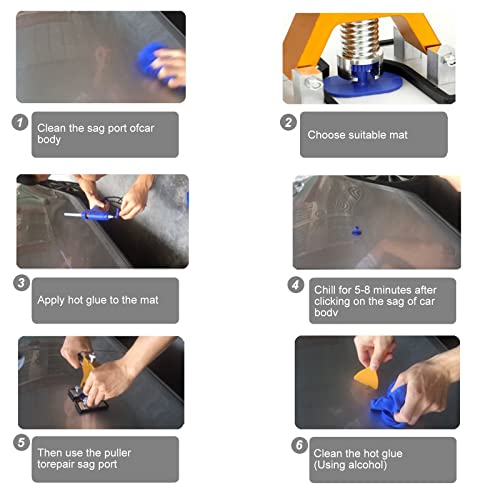 1
Clean the sag port ofcar body

2
Choose suitable mat

3
Apply hot glue to the mat

4
Chill for 5-8 minutes after clicking on the sag of car bodv

5
Then use the puller torepair sag port

6
Clean the hot glue (Using alcohol)