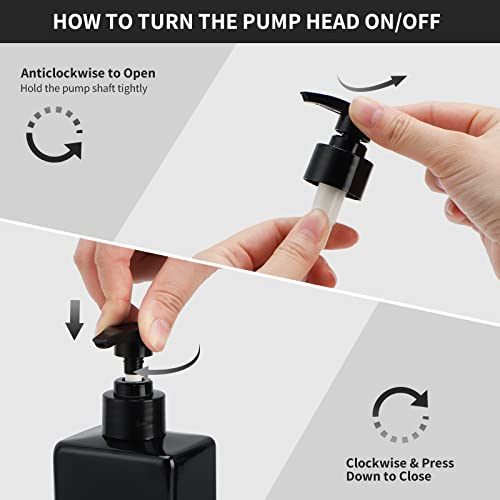 HOW TO TURN THE PUMP HEAD ON/OFF

Anticlockwise to Open
Hold the pump shaft tightly

Clockwise & Press Down to Close