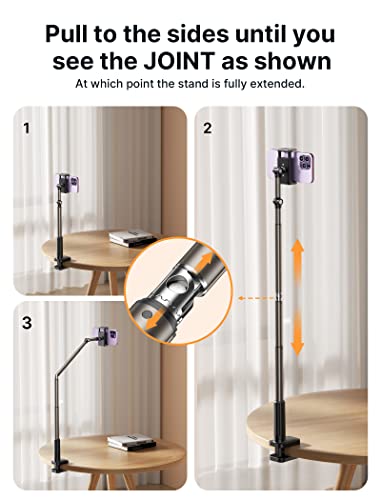 Pull to the sides until you see the JOINT as shown
At which point the stand is fully extended.

1

2

3