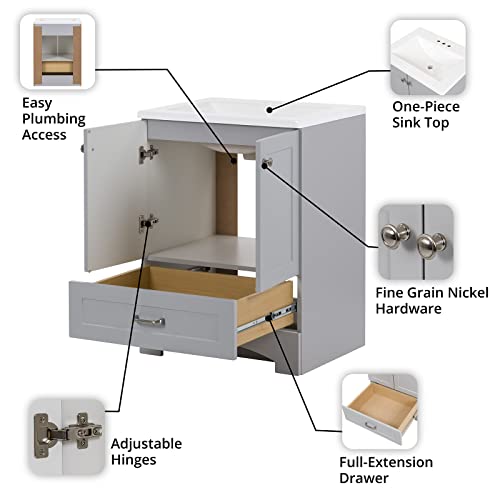 Easy Plumbing Access

One-Piece Sink Top

Fine Grain Nickel Hardware

Adjustable Hinges

Full-Extension Drawer