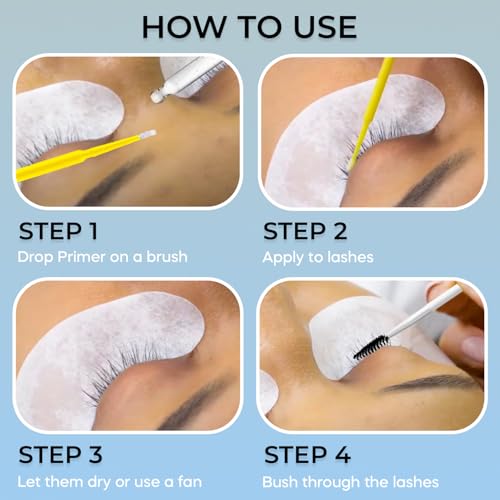 HOW TO USE

STEP 1
Drop Primer on a brush

STEP 2
Apply to lashes

STEP 3
Let them dry or use a fan

STEP 4
Bush through the lashes