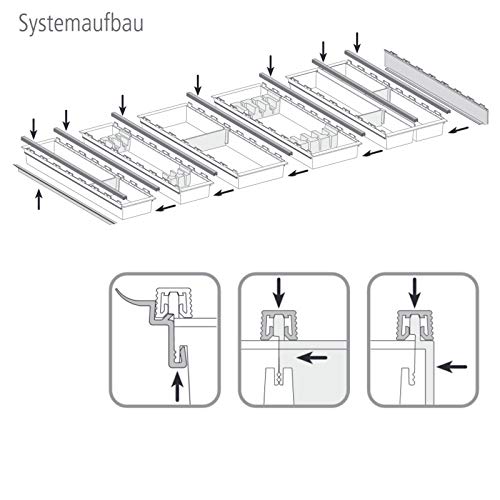 Systemaufbau