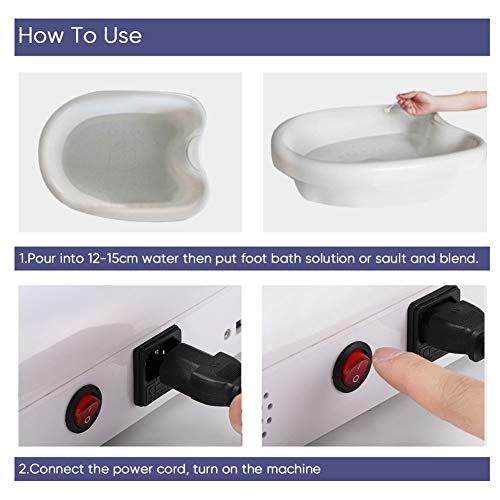 How To Use

1.Pour into 12-15cm water then put foot bath solution or sault and blend.

2.Connect the power cord, turn on the machine