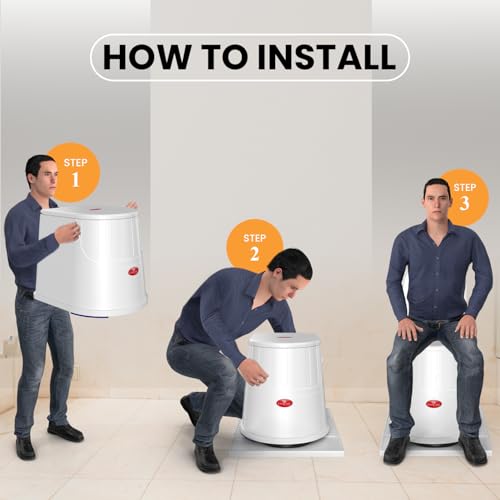 HOW TO INSTALL

STEP
1

STEP
2

STEP
3