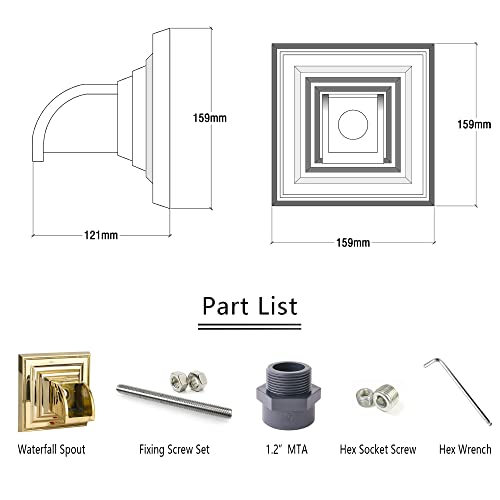 159mm

121mm

159mm

159mm

Part List

Waterfall Spout

Fixing Screw Set

1.2" MTA

Hex Socket Screw

Hex Wrench