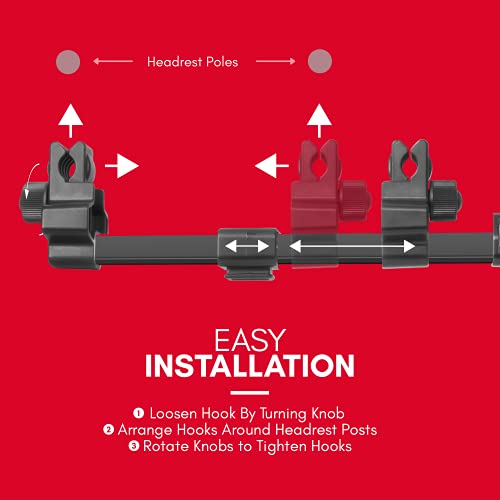 Headrest Poles

EASY
INSTALLATION

❶ Loosen Hook By Turning Knob
❷ Arrange Hooks Around Headrest Posts
❸ Rotate Knobs to Tighten Hooks