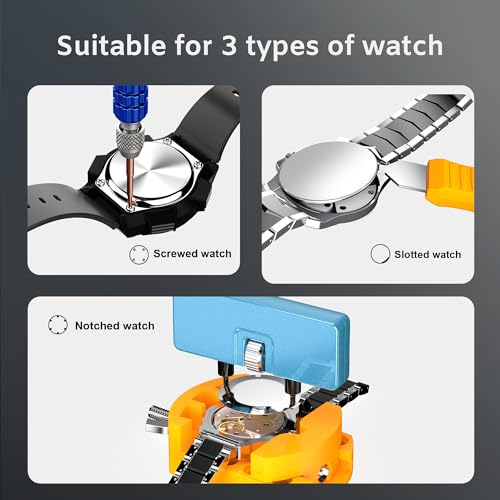 Suitable for 3 types of watch

Screwed watch

Slotted watch

Notched watch