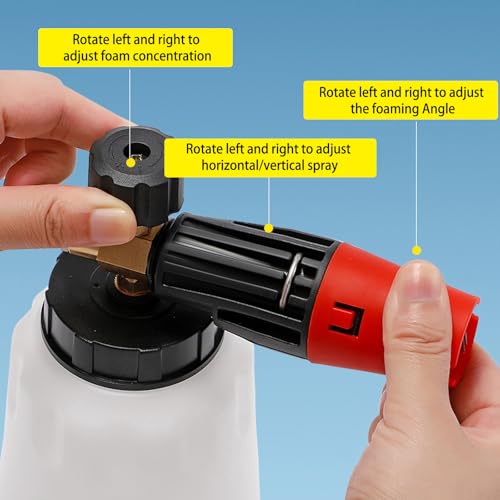 Rotate left and right to adjust foam concentration

Rotate left and right to adjust the foaming Angle

Rotate left and right to adjust horizontal/vertical spray