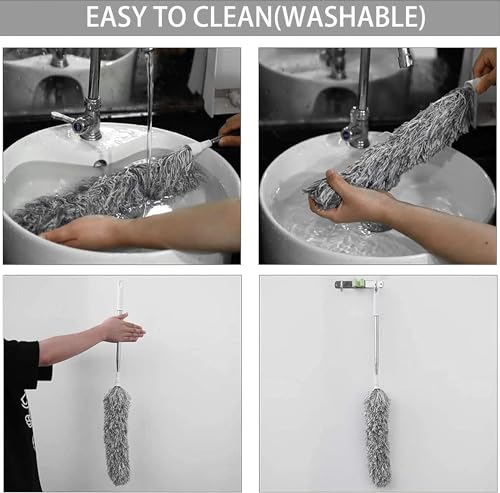 EASY TO CLEAN(WASHABLE)