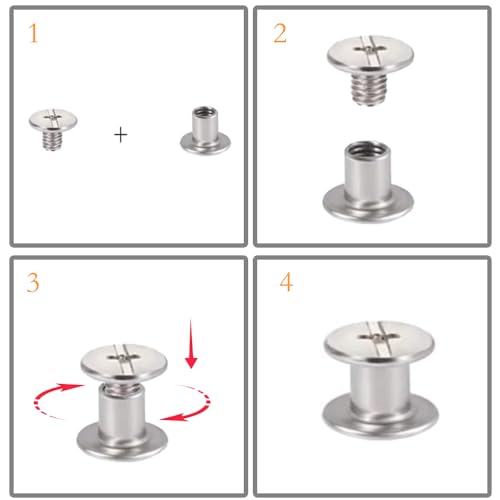 1

+

2

3

4