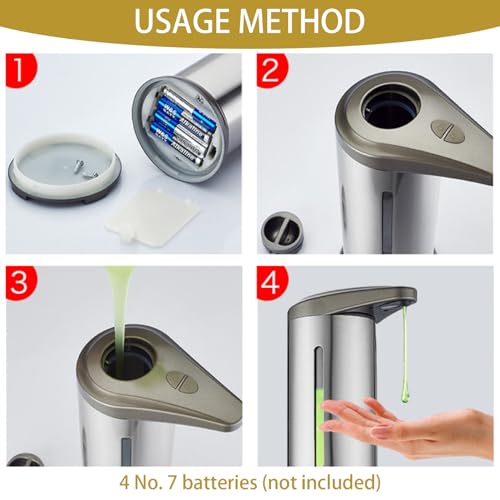 USAGE METHOD

1

Alkaline

Alkaline

2

3

4

4 No. 7 batteries (not included)