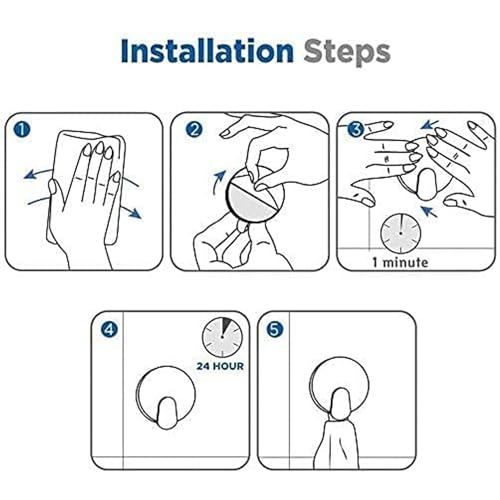 Installation Steps

1

2

3

1 minute

4

24 HOUR

5