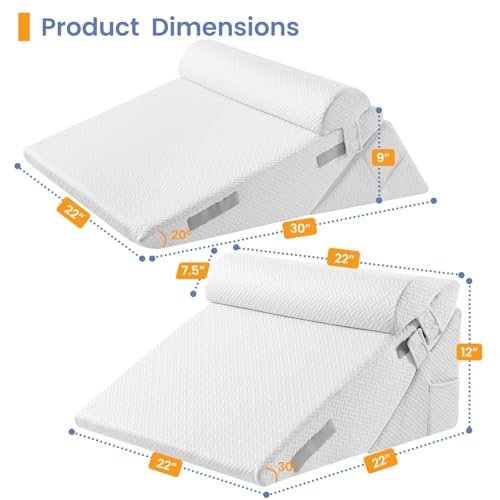 Product Dimensions

9"

22"

20°

30"

7.5"

22"

12"

22"

30°

22"