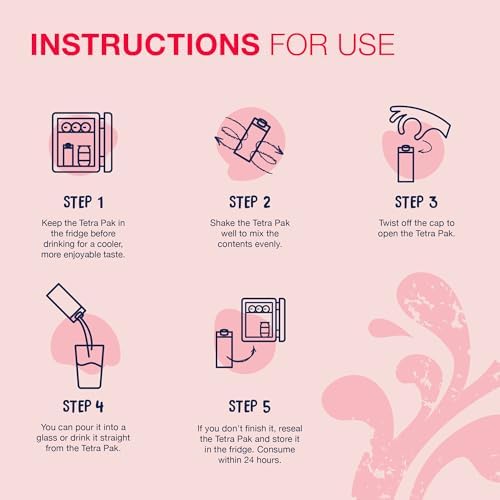 INSTRUCTIONS FOR USE

STEP 1

Keep the Tetra Pak in the fridge before drinking for a cooler, more enjoyable taste.

STEP 2

Shake the Tetra Pak well to mix the contents evenly.

STEP 3

Twist off the cap to open the Tetra Pak.

STEP 4

You can pour it into a glass or drink it straight from the Tetra Pak.

STEP 5

If you don't finish it, reseal the Tetra Pak and store it in the fridge. Consume within 24 hours.