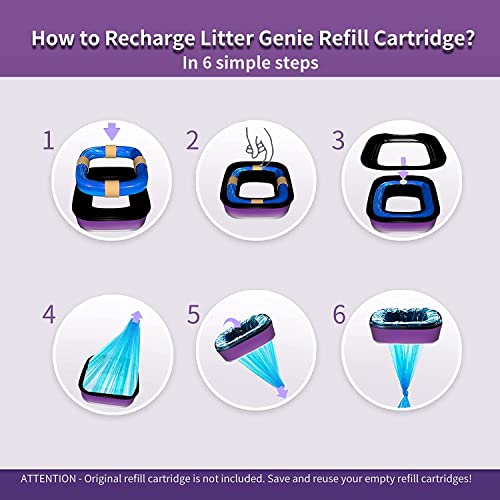 How to Recharge Litter Genie Refill Cartridge?
In 6 simple steps

1

2

3

4

5

6

ATTENTION - Original refill cartridge is not included. Save and reuse your empty refill cartridges!