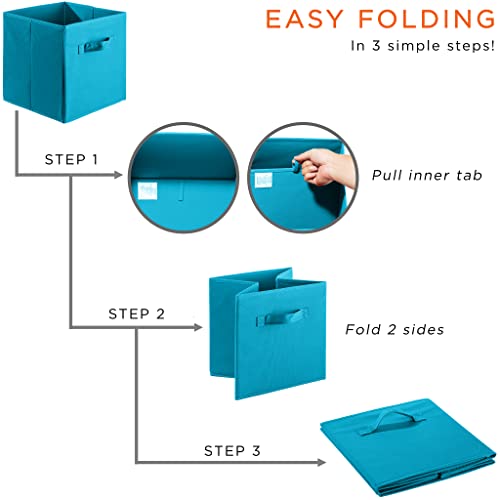 EASY FOLDING
In 3 simple steps!

STEP 1

Pull inner tab

STEP 2

Fold 2 sides

STEP 3