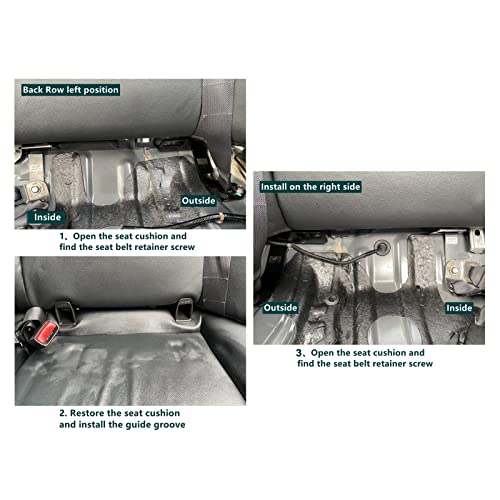 Back Row left position

Outside

Inside

1、Open the seat cushion and find the seat belt retainer screw

2. Restore the seat cushion and install the guide groove

Install on the right side

Outside

Inside

3、Open the seat cushion and find the seat belt retainer screw