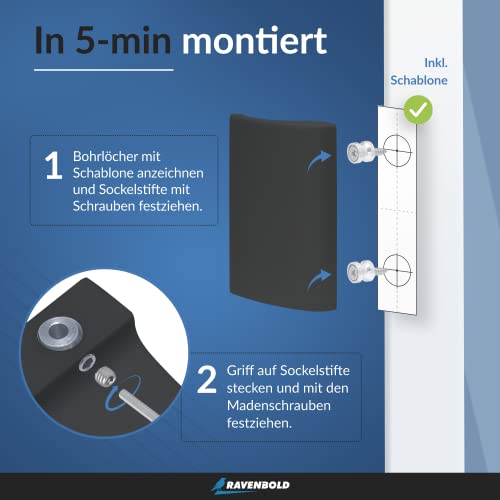 In 5-min montiert

Inkl. Schablone

1 Bohrlöcher mit Schablone anzeichnen und Sockelstifte mit Schrauben festziehen.

2 Griff auf Sockelstifte stecken und mit den Madenschrauben festziehen.

RAVENBOLD