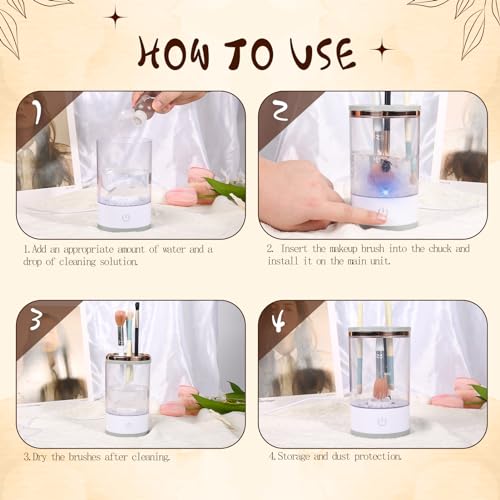 HOW TO USE

1

1.Add an appropriate amount of water and a drop of cleaning solution.

2

2. Insert the makeup brush into the chuck and install it on the main unit.

3

3.Dry the brushes after cleaning.

4

4.Storage and dust protection.