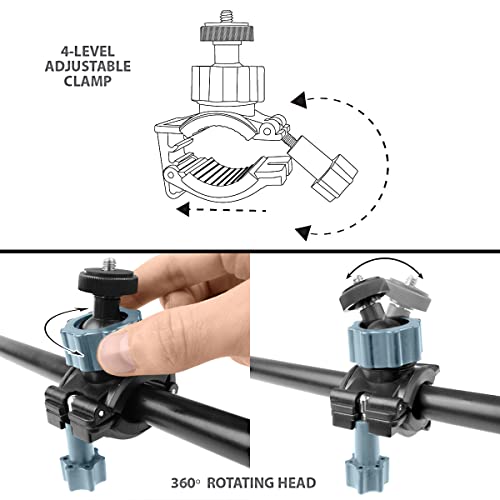 4-LEVEL ADJUSTABLE CLAMP

360° ROTATING HEAD