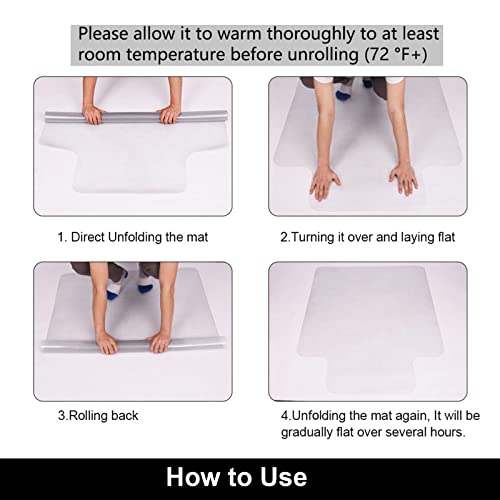 Please allow it to warm thoroughly to at least room temperature before unrolling (72 °F+)

1. Direct Unfolding the mat

2.Turning it over and laying flat

3.Rolling back

4.Unfolding the mat again, It will be gradually flat over several hours.

How to Use