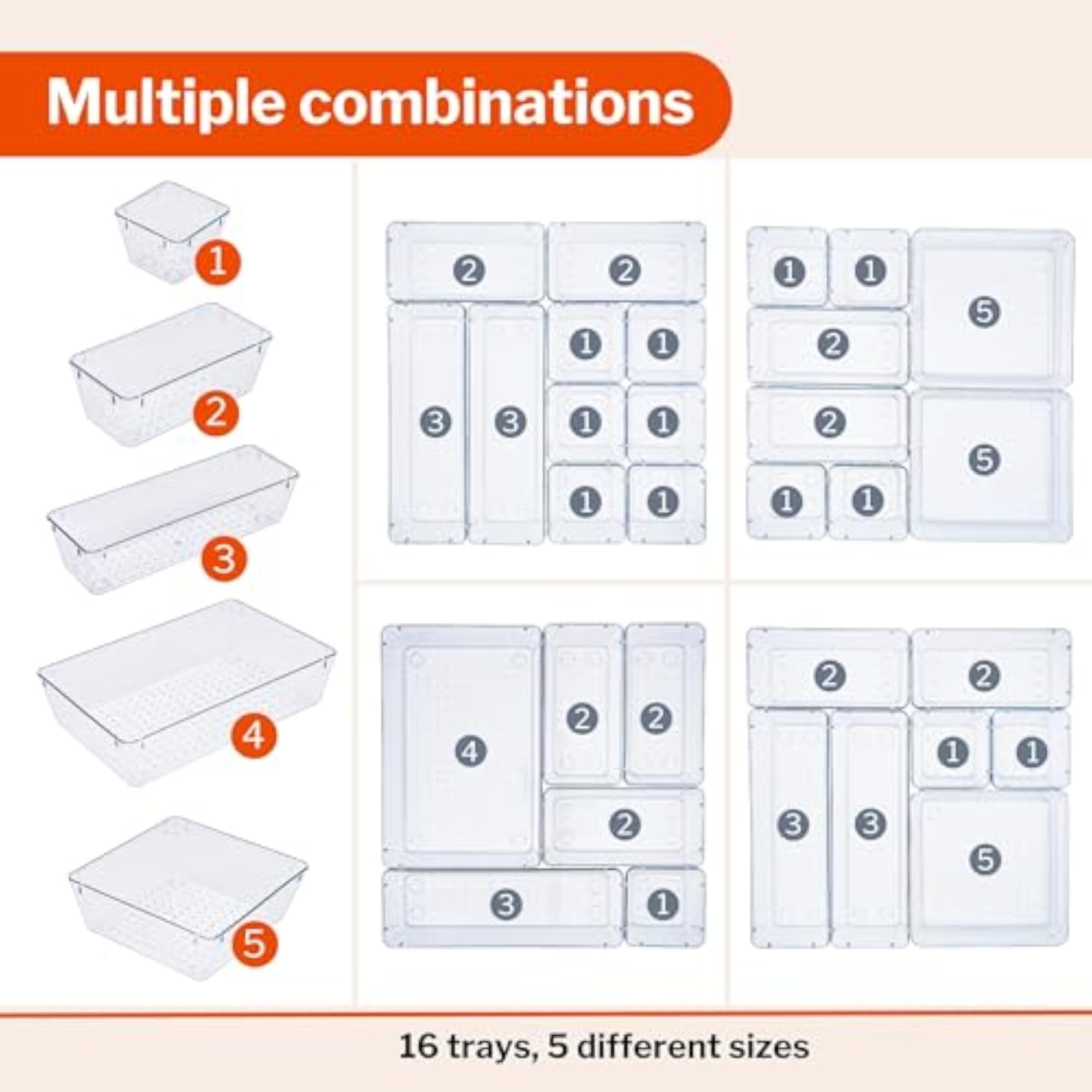 Multiple combinations

1
2
3
4
5

2 2
3 3 1 1
1 1
1 1

1 1 5
2
2 5
1 1

4 2 2
2
3 1

2 2
3 3 1 1
5

16 trays, 5 different sizes