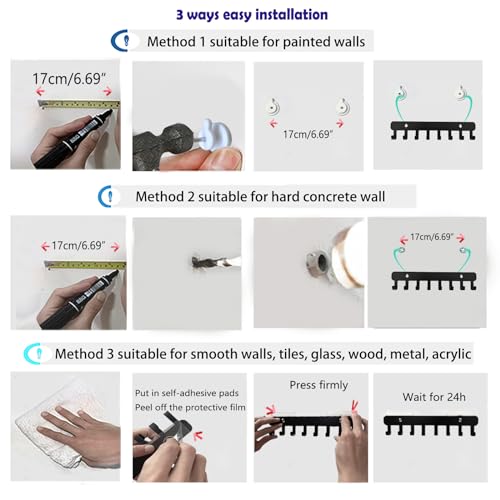 3 ways easy installation

Method 1 suitable for painted walls

17cm/6.69"

17cm/6.69"

Method 2 suitable for hard concrete wall

17cm/6.69"

17cm/6.69"

Method 3 suitable for smooth walls, tiles, glass, wood, metal, acrylic

Put in self-adhesive pads
Peel off the protective film

Press firmly

Wait for 24h