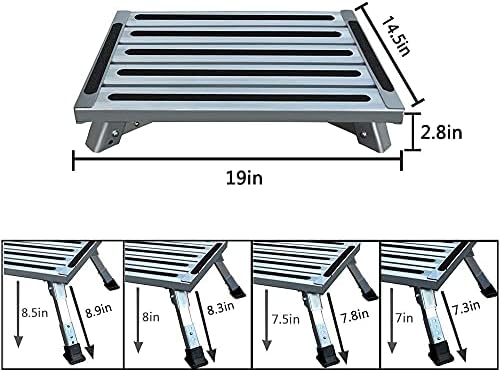 14.5in

2.8in

19in

8.5in

8.9in

8in

8.3in

7.5in

7.8in

7in

7.3in