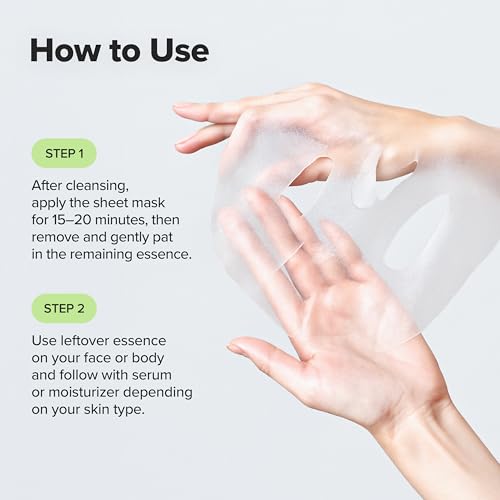 How to Use

STEP 1

After cleansing, apply the sheet mask for 15–20 minutes, then remove and gently pat in the remaining essence.

STEP 2

Use leftover essence on your face or body and follow with serum or moisturizer depending on your skin type.