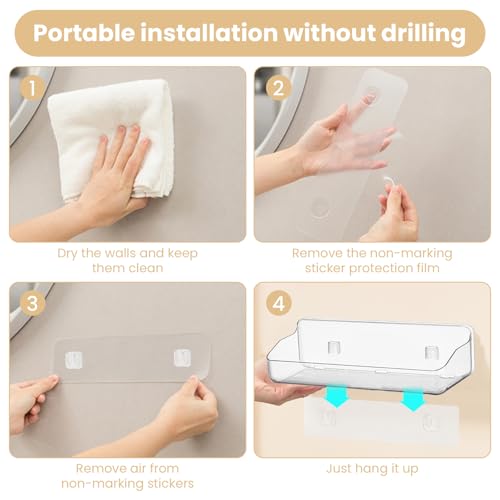 Portable installation without drilling

1

Dry the walls and keep them clean

2

Remove the non-marking sticker protection film

3

Remove air from non-marking stickers

4

Just hang it up