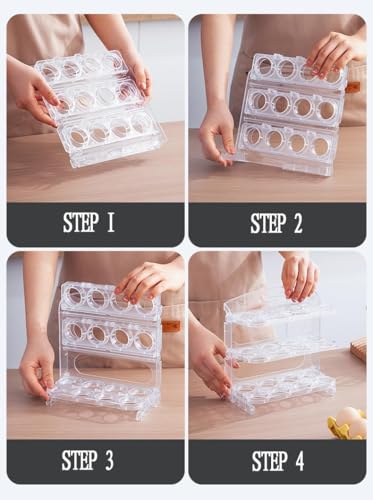 STEP I

STEP 2

STEP 3

STEP 4